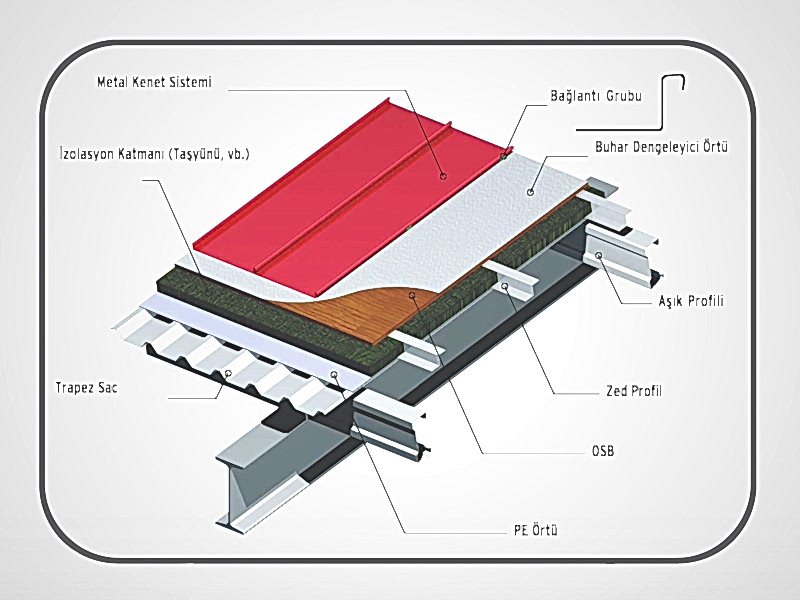 Metal Kenet Sistemi

Bağlantı Grubu

İzolasyon Katmanı (Taşyünü, vb.)

Buhar Dengeleyici Örtü

Aşık Profili

Trapez Sac

Zed Profil

OSB

PE Örtü